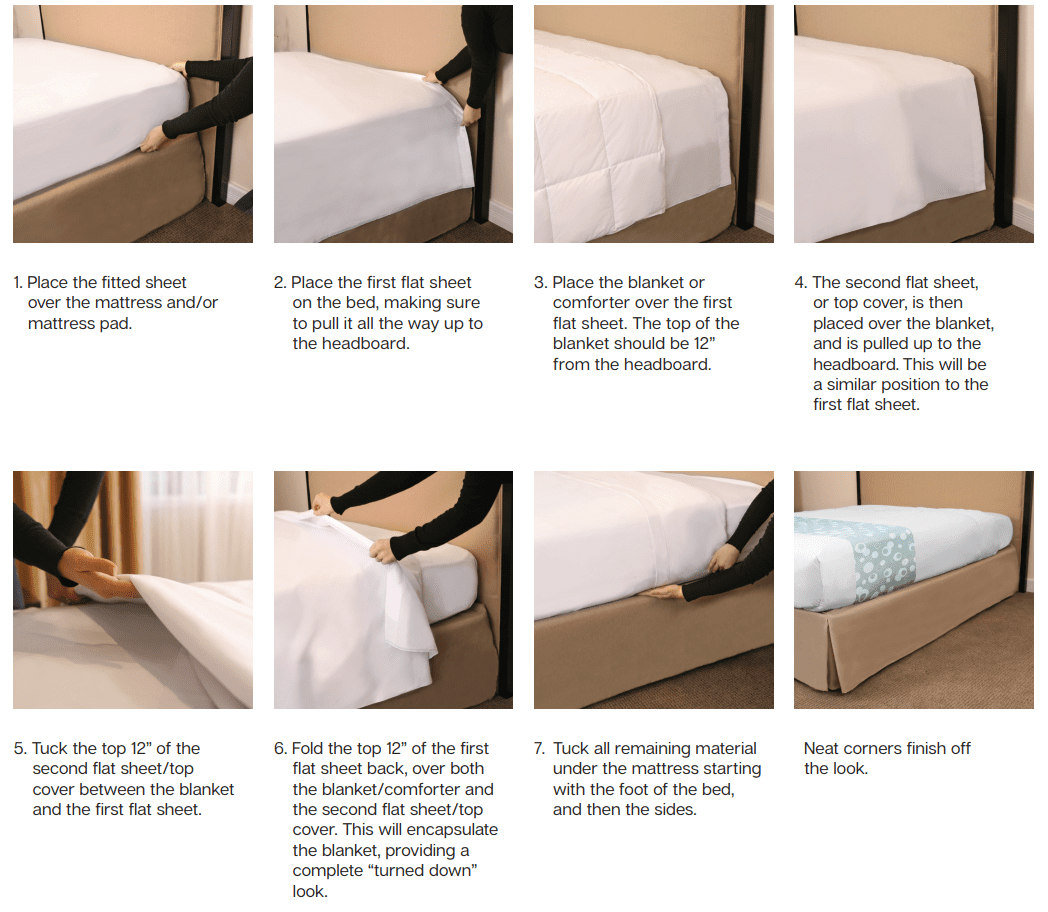 1. Place the fitted sheet over the mattress and/or mattress pad.

2. Place the first flat sheet on the bed, making sure to pull it all the way up to the headboard.

3. Place the blanket or comforter over the first flat sheet. The top of the blanket should be 12" from the headboard.

4. The second flat sheet, or top cover, is then placed over the blanket, and is pulled up to the headboard. This will be a similar position to the first flat sheet.

5. Tuck the top 12" of the second flat sheet/top cover between the blanket and the first flat sheet.

6. Fold the top 12" of the first flat sheet back, over both the blanket/comforter and the second flat sheet/top cover. This will encapsulate the blanket, providing a complete "turned down" look.

7. Tuck all remaining material under the mattress starting with the foot of the bed, and then the sides.

Neat corners finish off the look.